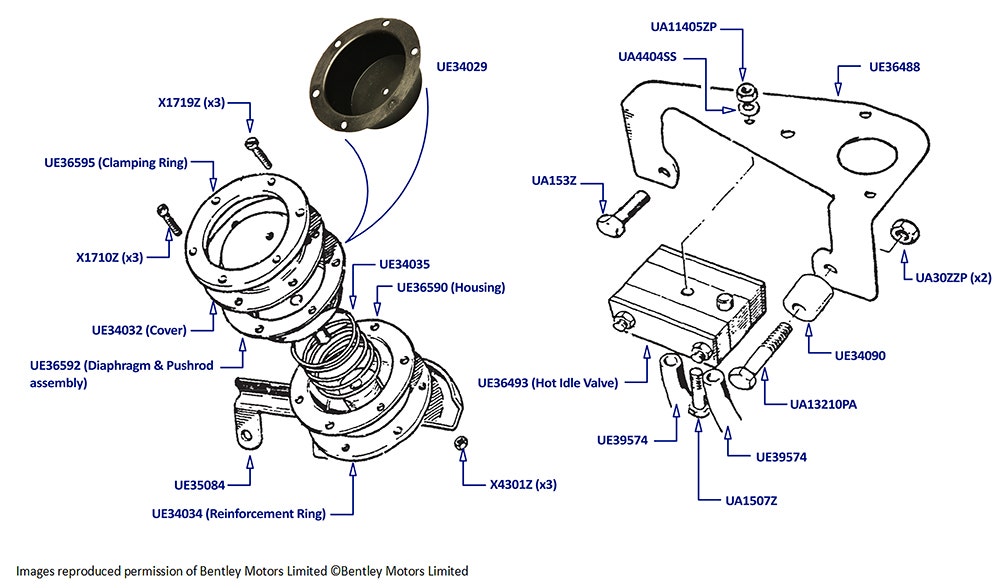 UE34029
X1719Z (x3)
UE36595 (Clamping Ring)
X1710Z (x3)
UE34035
UE36590 (Housing)
UE34032 (Cover)
UE36592 (Diaphragm & Pushrod assembly)
UE35084
UE34034 (Reinforcement Ring)
X4301Z (x3)
UA11405ZP
UA4404SS
UE36488
UA153Z
UA30ZZP (x2)
UE34090
UE36493 (Hot Idle Valve)
UA13210PA
UE39574
UE39574
UA1507Z

Images reproduced permission of Bentley Motors Limited ©Bentley Motors Limited